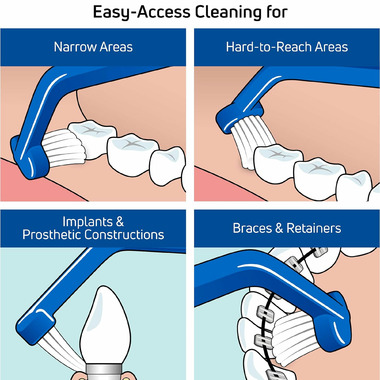 Easy-Access Cleaning for

Narrow Areas

Hard-to-Reach Areas

Implants & Prosthetic Constructions

Braces & Retainers