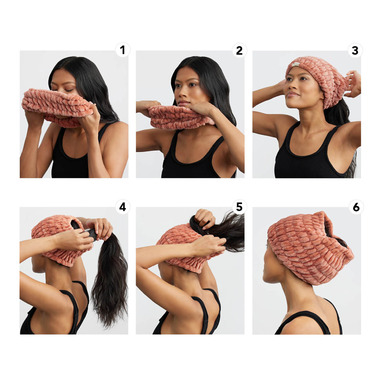 1

2

3

4

5

6