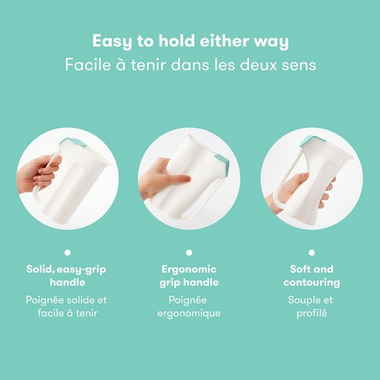 Easy to hold either way
Facile à tenir dans les deux sens

Solid, easy-grip handle
Poignée solide et facile à tenir

Ergonomic grip handle
Poignée ergonomique

Soft and contouring
Souple et profilé