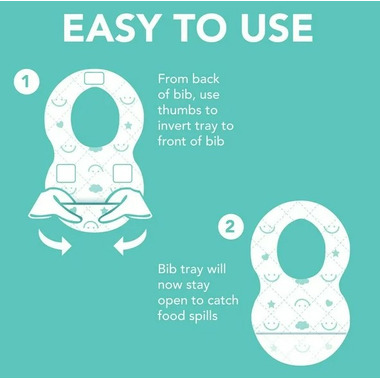 EASY TO USE

1

From back of bib, use thumbs to invert tray to front of bib

2

Bib tray will now stay open to catch food spills