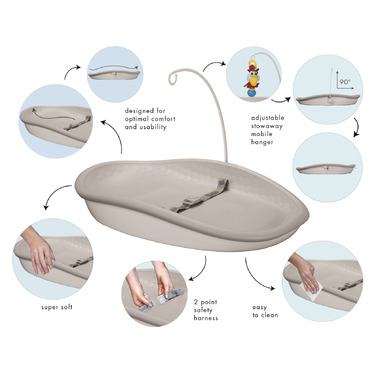 designed for optimal comfort and usability

adjustable stowaway mobile hanger

90°

super soft

2 point safety harness

easy to clean