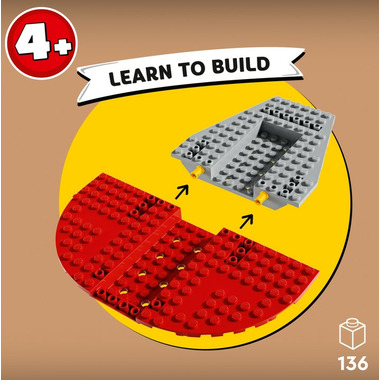 4+

LEARN TO BUILD

136