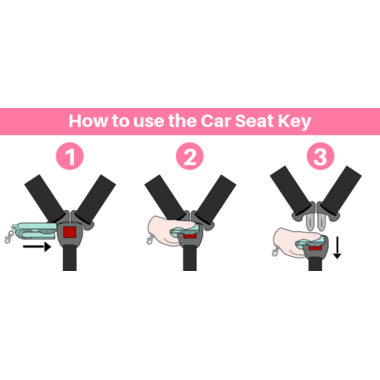 How to use the Car Seat Key

1

2

3