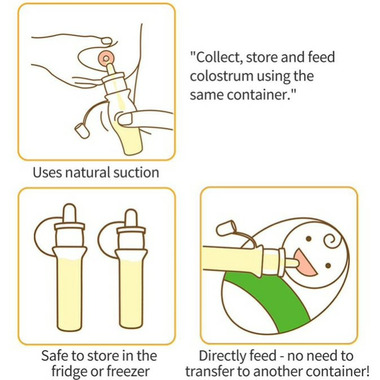 "Collect, store and feed colostrum using the same container."

Uses natural suction

Safe to store in the fridge or freezer

Directly feed - no need to transfer to another container!