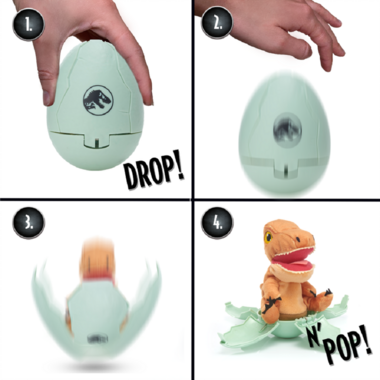 1.

DROP!

2.

3.

4.

N' POP!