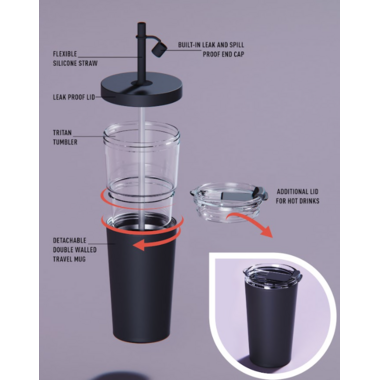 FLEXIBLE SILICONE STRAW

BUILT-IN LEAK AND SPILL PROOF END CAP

LEAK PROOF LID

TRITAN TUMBLER

ADDITIONAL LID FOR HOT DRINKS

DETACHABLE DOUBLE WALLED TRAVEL MUG